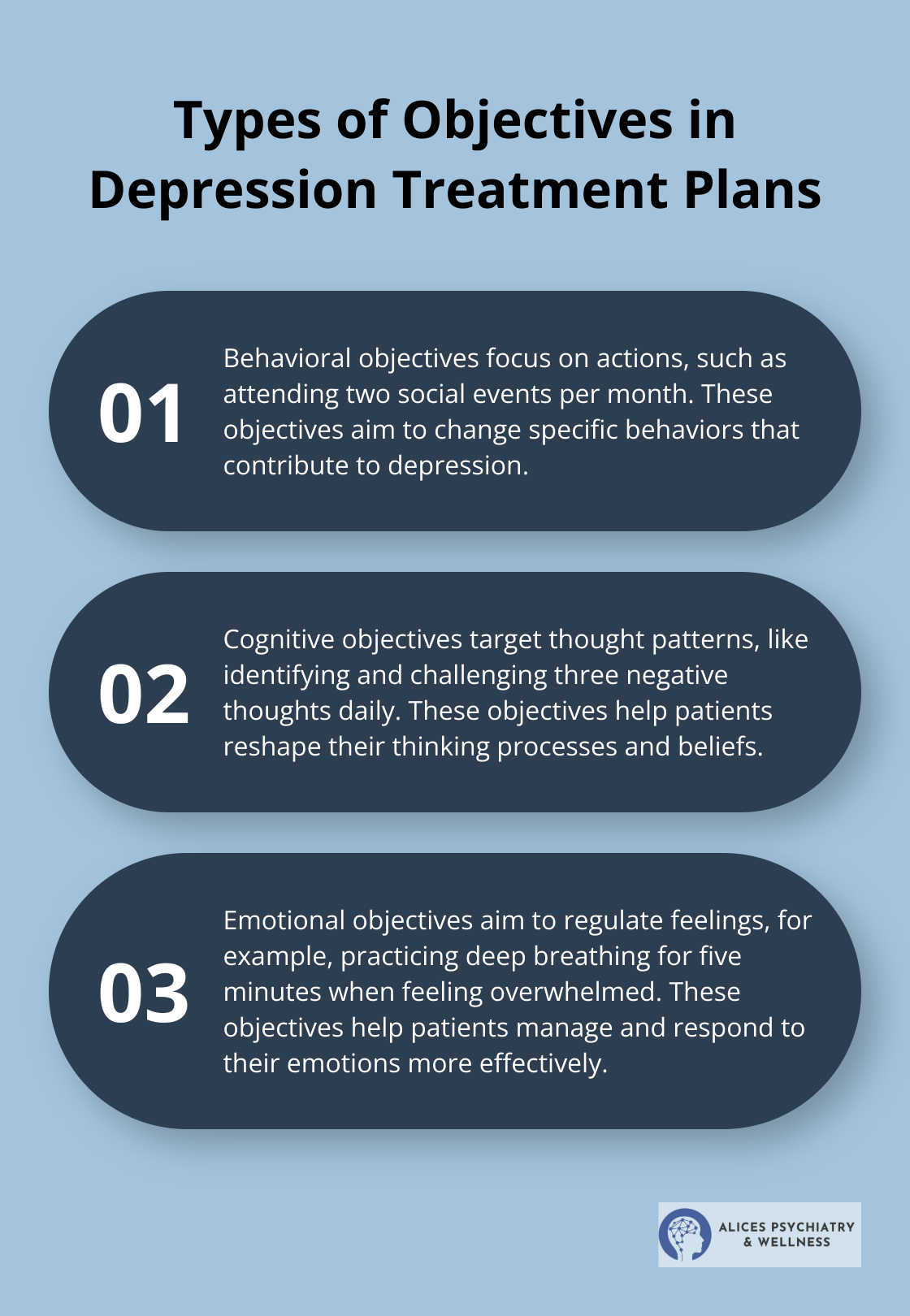 Types of Objectives in Depression Treatment Plans

01

Behavioral objectives focus on actions, such as attending two social events per month. These objectives aim to change specific behaviors that contribute to depression.

02

Cognitive objectives target thought patterns, like identifying and challenging three negative thoughts daily. These objectives help patients reshape their thinking processes and beliefs.

03

Emotional objectives aim to regulate feelings, for example, practicing deep breathing for five minutes when feeling overwhelmed. These objectives help patients manage and respond to their emotions more effectively.

ALICES PSYCHIATRY & WELLNESS