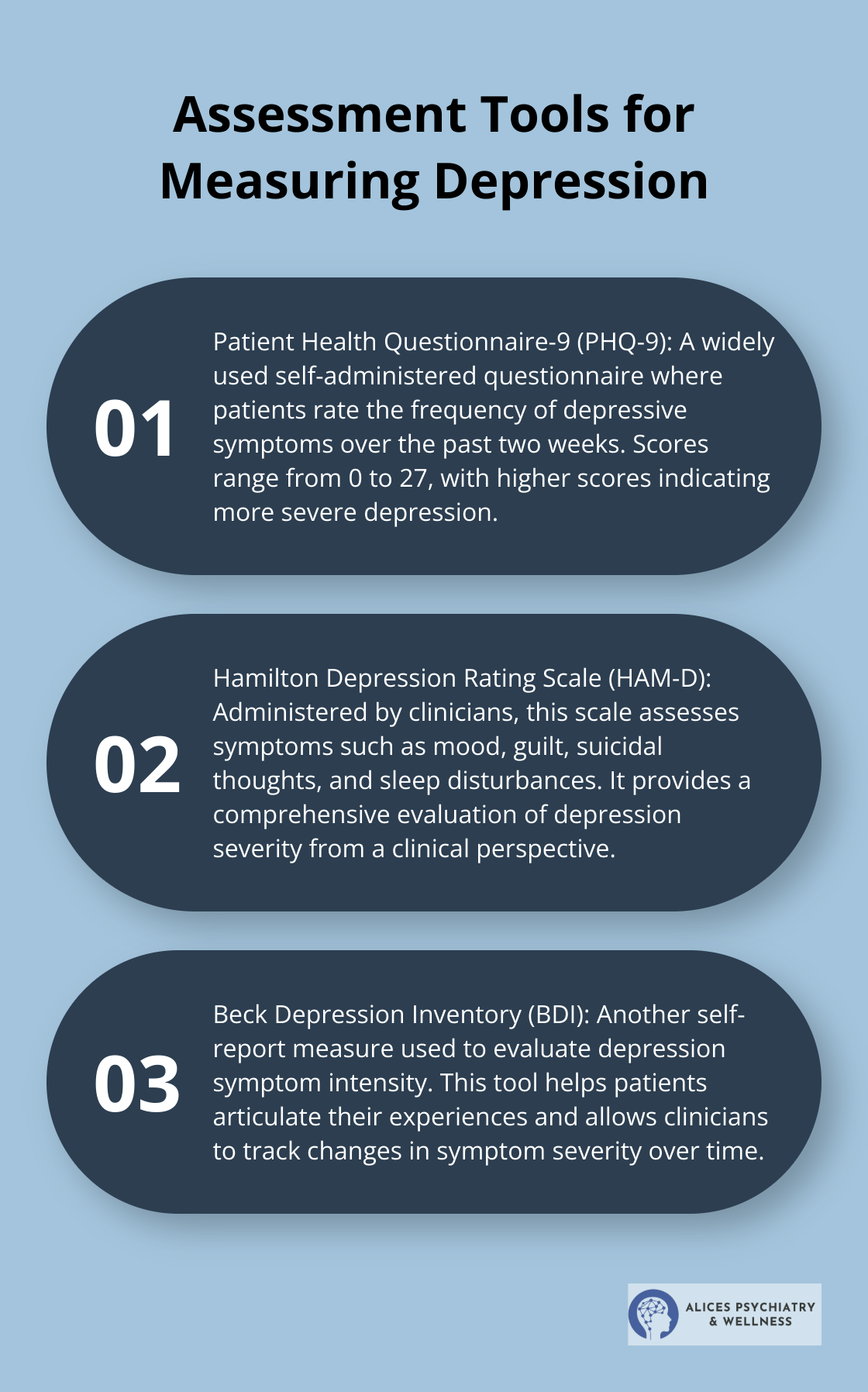 Assessment Tools for Measuring Depression

01

Patient Health Questionnaire-9 (PHQ-9): A widely used self-administered questionnaire where patients rate the frequency of depressive symptoms over the past two weeks. Scores range from 0 to 27, with higher scores indicating more severe depression.

02

Hamilton Depression Rating Scale (HAM-D): Administered by clinicians, this scale assesses symptoms such as mood, guilt, suicidal thoughts, and sleep disturbances. It provides a comprehensive evaluation of depression severity from a clinical perspective.

03

Beck Depression Inventory (BDI): Another self-report measure used to evaluate depression symptom intensity. This tool helps patients articulate their experiences and allows clinicians to track changes in symptom severity over time.

ALICES PSYCHIATRY & WELLNESS