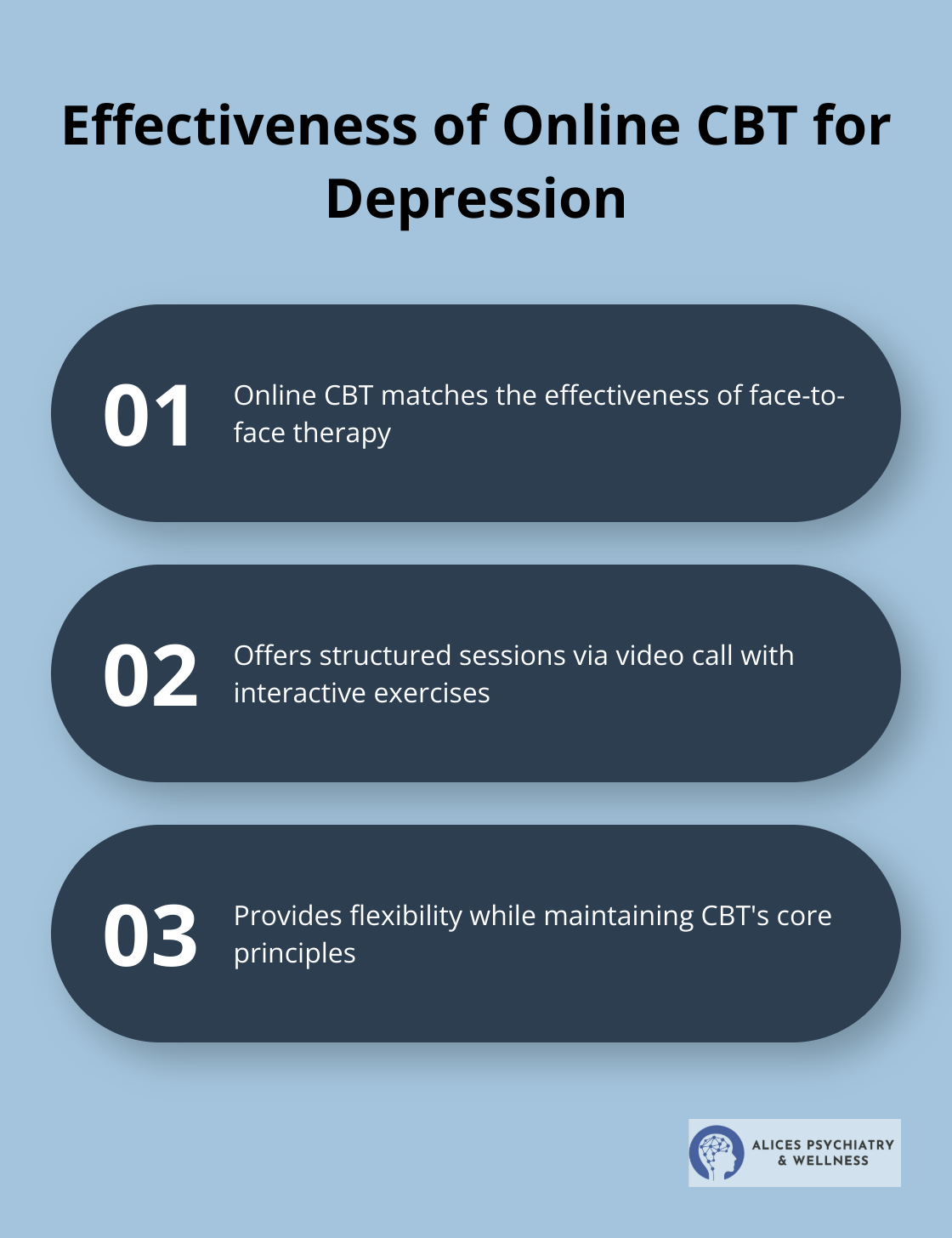 Effectiveness of Online CBT for Depression

01 Online CBT matches the effectiveness of face-to-face therapy

02 Offers structured sessions via video call with interactive exercises

03 Provides flexibility while maintaining CBT's core principles

ALICES PSYCHIATRY & WELLNESS