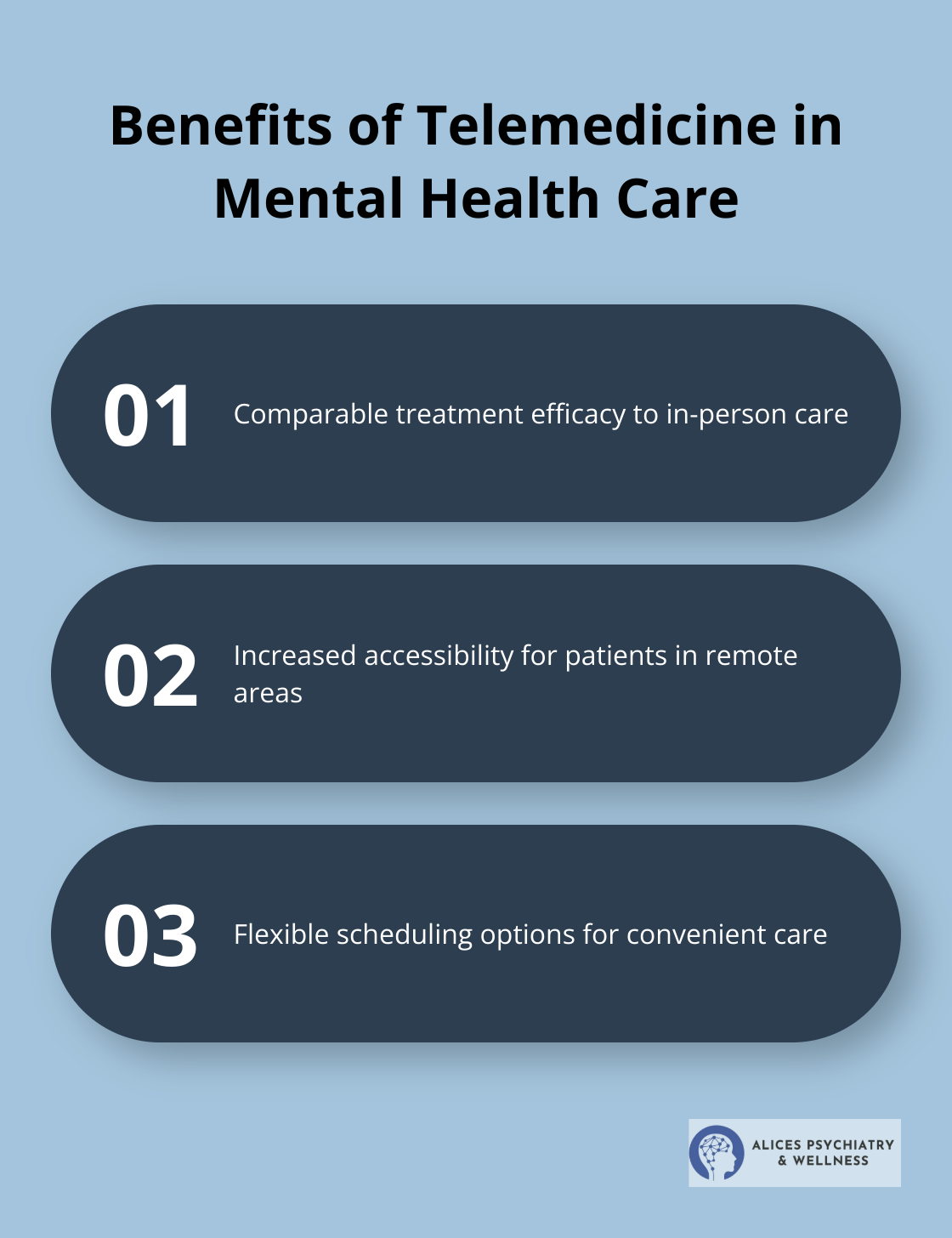 Benefits of Telemedicine in Mental Health Care

01 Comparable treatment efficacy to in-person care

02 Increased accessibility for patients in remote areas

03 Flexible scheduling options for convenient care

ALICES PSYCHIATRY & WELLNESS