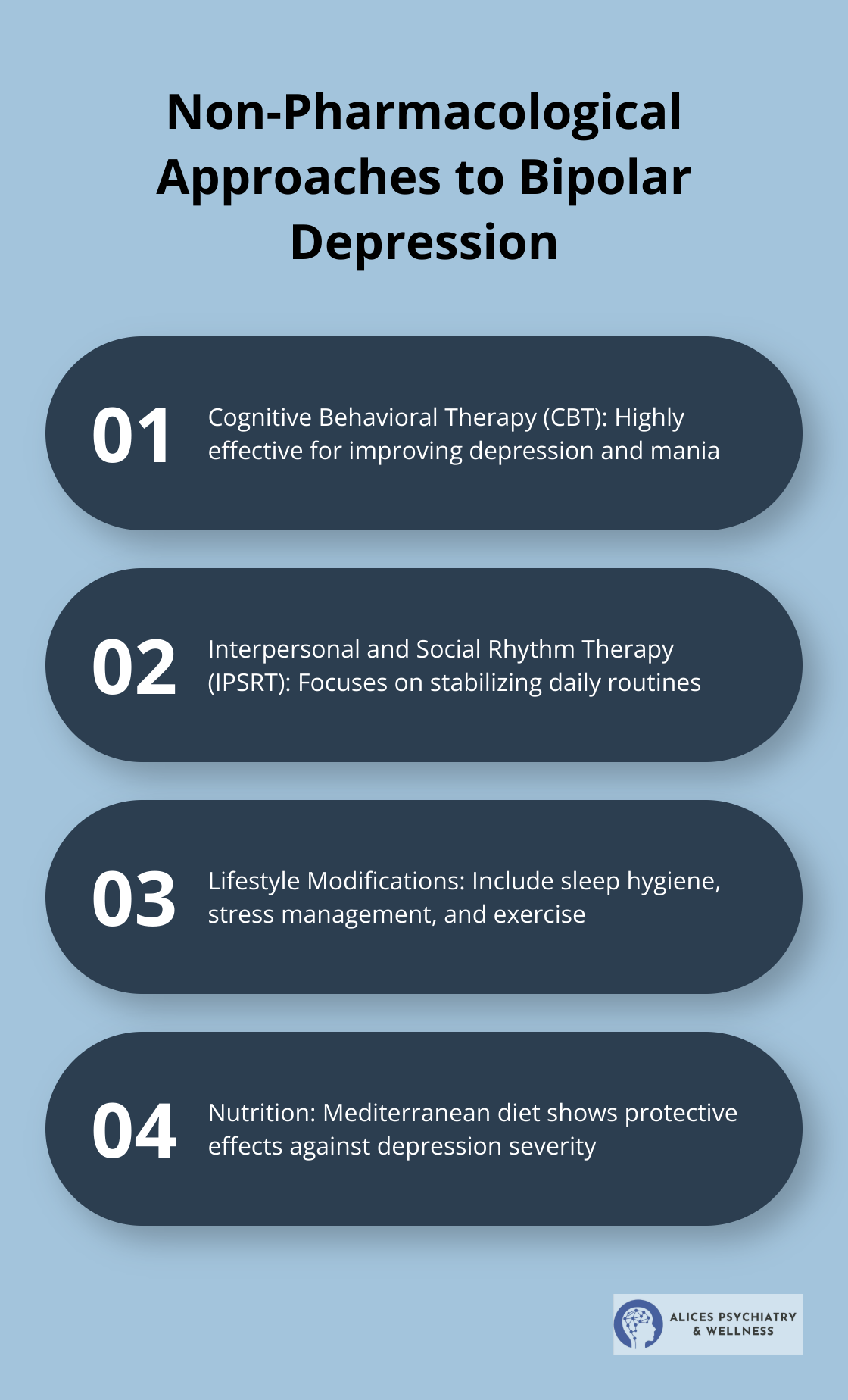 Non-Pharmacological Approaches to Bipolar Depression

01 Cognitive Behavioral Therapy (CBT): Highly effective for improving depression and mania

02 Interpersonal and Social Rhythm Therapy (IPSRT): Focuses on stabilizing daily routines

03 Lifestyle Modifications: Include sleep hygiene, stress management, and exercise

04 Nutrition: Mediterranean diet shows protective effects against depression severity

ALICES PSYCHIATRY & WELLNESS