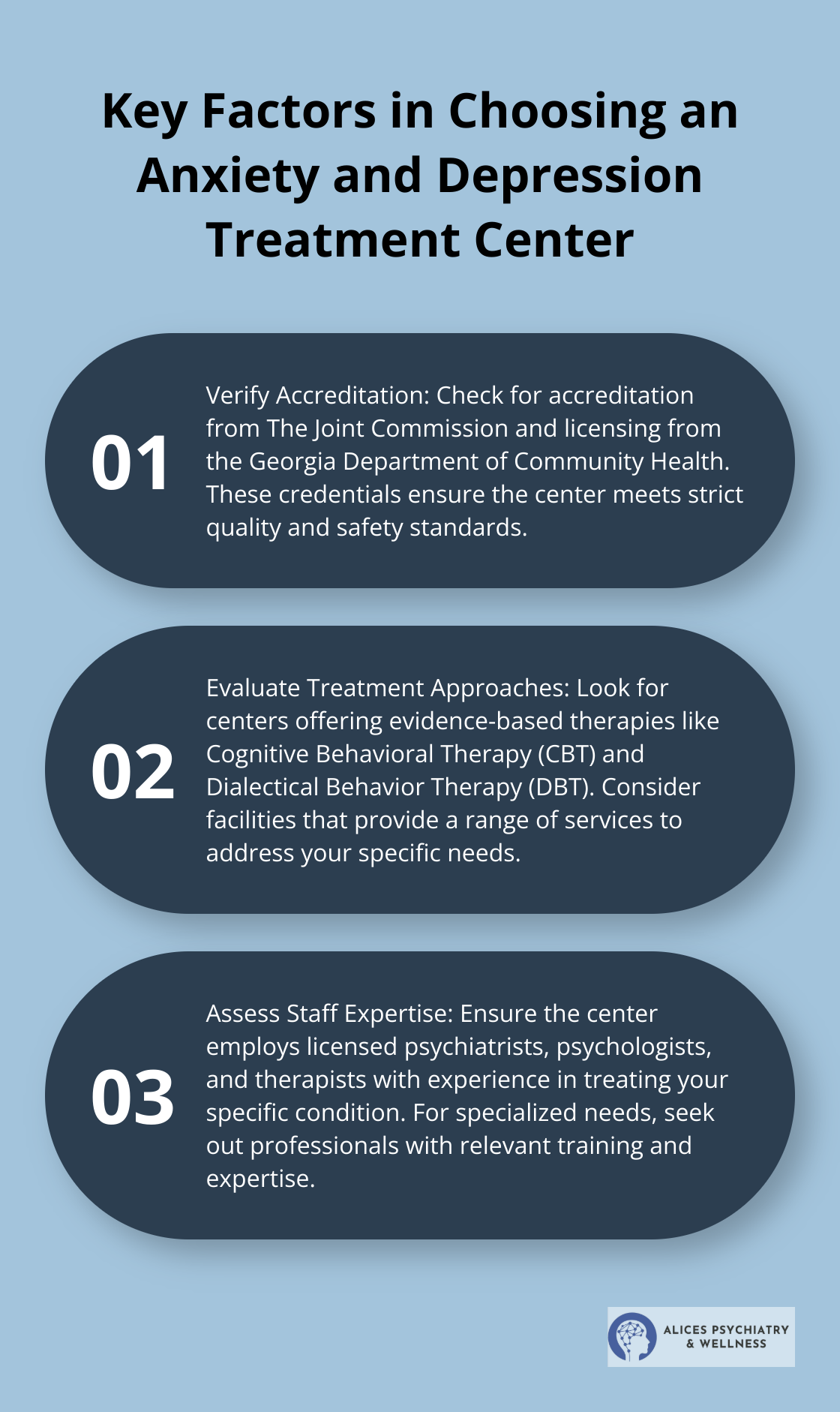 Key Factors in Choosing an Anxiety and Depression Treatment Center

01

Verify Accreditation: Check for accreditation from The Joint Commission and licensing from the Georgia Department of Community Health. These credentials ensure the center meets strict quality and safety standards.

02

Evaluate Treatment Approaches: Look for centers offering evidence-based therapies like Cognitive Behavioral Therapy (CBT) and Dialectical Behavior Therapy (DBT). Consider facilities that provide a range of services to address your specific needs.

03

Assess Staff Expertise: Ensure the center employs licensed psychiatrists, psychologists, and therapists with experience in treating your specific condition. For specialized needs, seek out professionals with relevant training and expertise.

ALICES PSYCHIATRY & WELLNESS